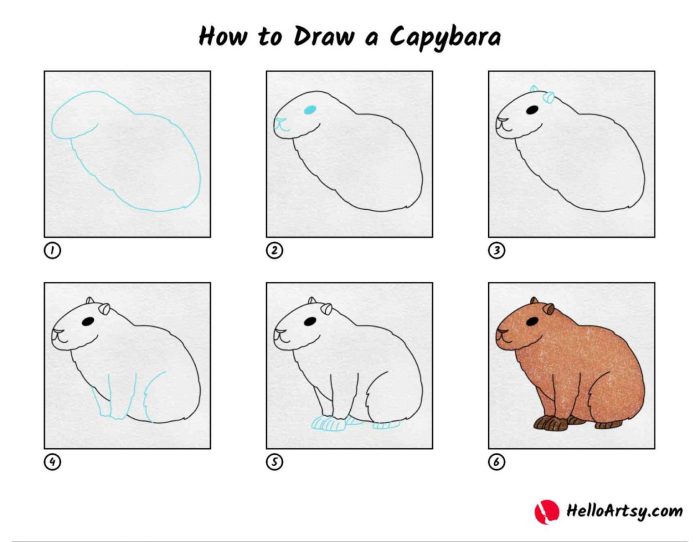 How to Draw a Capybara

1

2

3

4

5

6

HelloArtsy.com