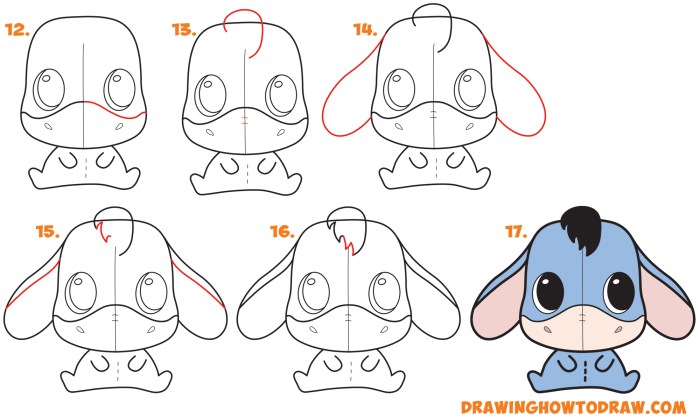 12.
13.
14.
15.
16.
17.
DRAWINGHOWTODRAW.COM