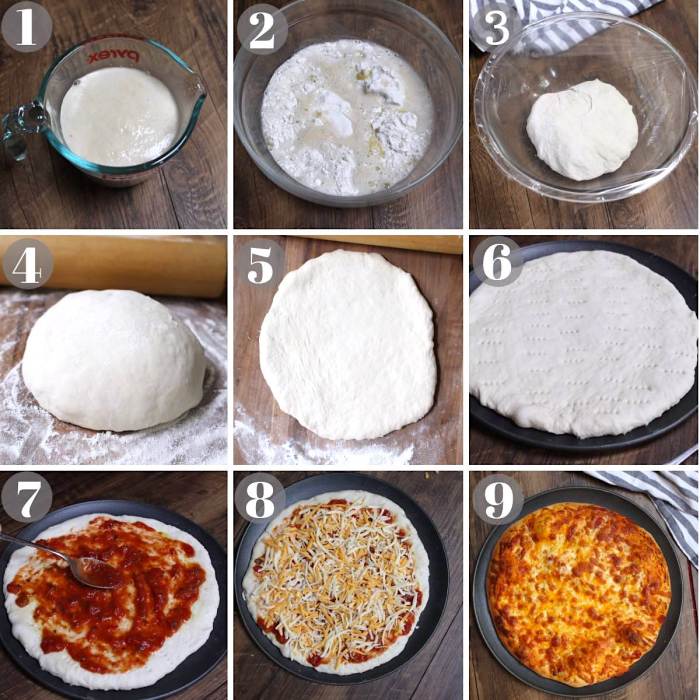 1
pyrex
2
3
4
5
6
7
8
9